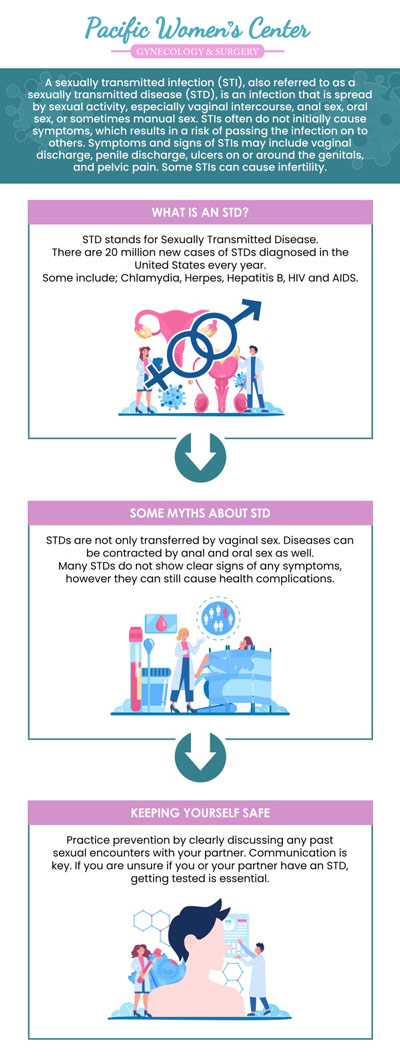 Pacific Women's Center
GYNECOLOGY & SURGERY

A sexually transmitted infection (STI), also referred to as a sexually transmitted disease (STD), is an infection that is spread by sexual activity, especially vaginal intercourse, anal sex, oral sex, or sometimes manual sex. STIs often do not initially cause symptoms, which results in a risk of passing the infection on to others. Symptoms and signs of STIs may include vaginal discharge, penile discharge, ulcers on or around the genitals, and pelvic pain. Some STIs can cause infertility.

WHAT IS AN STD?

STD stands for Sexually Transmitted Disease. There are 20 million new cases of STDs diagnosed in the United States every year.
Some include; Chlamydia, Herpes, Hepatitis B, HIV and AIDS.

SOME MYTHS ABOUT STD

STDs are not only transferred by vaginal sex. Diseases can be contracted by anal and oral sex as well.
Many STDs do not show clear signs of any symptoms, however they can still cause health complications.

KEEPING YOURSELF SAFE

Practice prevention by clearly discussing any past sexual encounters with your partner. Communication is key. If you are unsure if you or your partner have an STD, getting tested is essential.